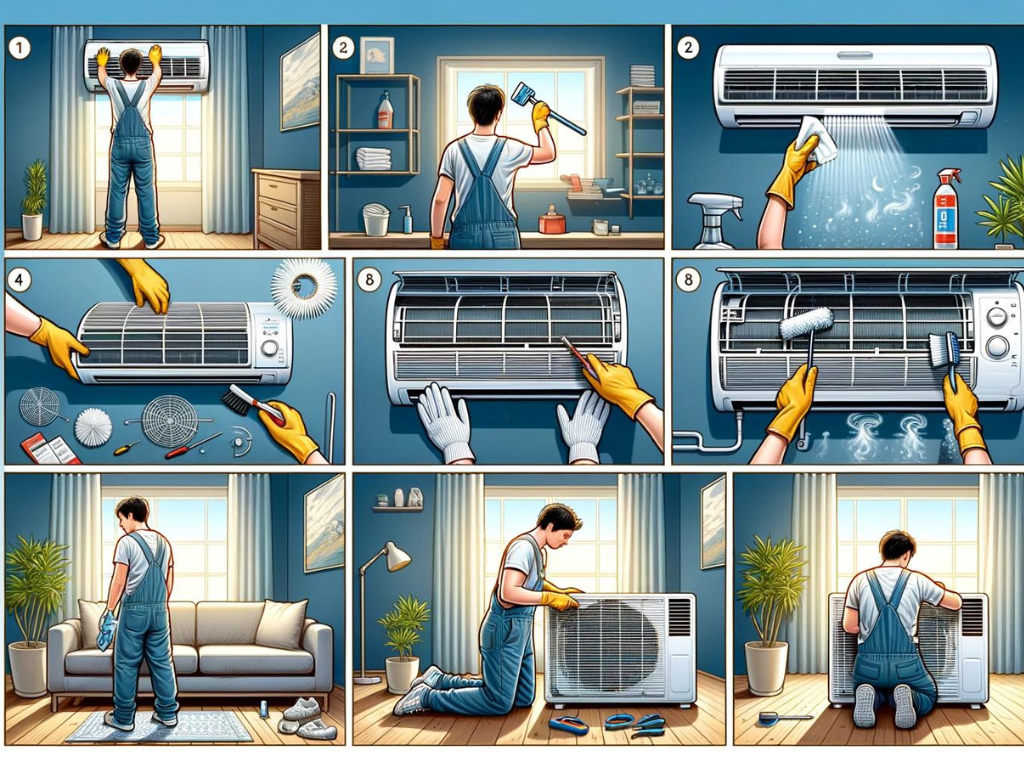 1

2

2

4

8

8